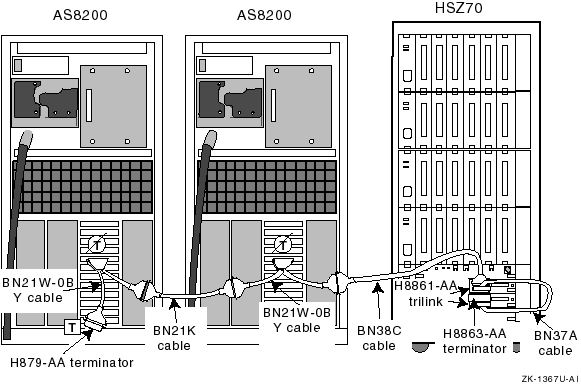 AS8200

AS8200

HSZ70

T

T

BN21W-0B
Y cable

T

H879-AA terminator

BN21K
cable

BN21W-0B
Y cable

BN38C
cable

H8861-AA
trilink

H8863-AA
terminator

BN37A
cable

ZK-1367U-AI